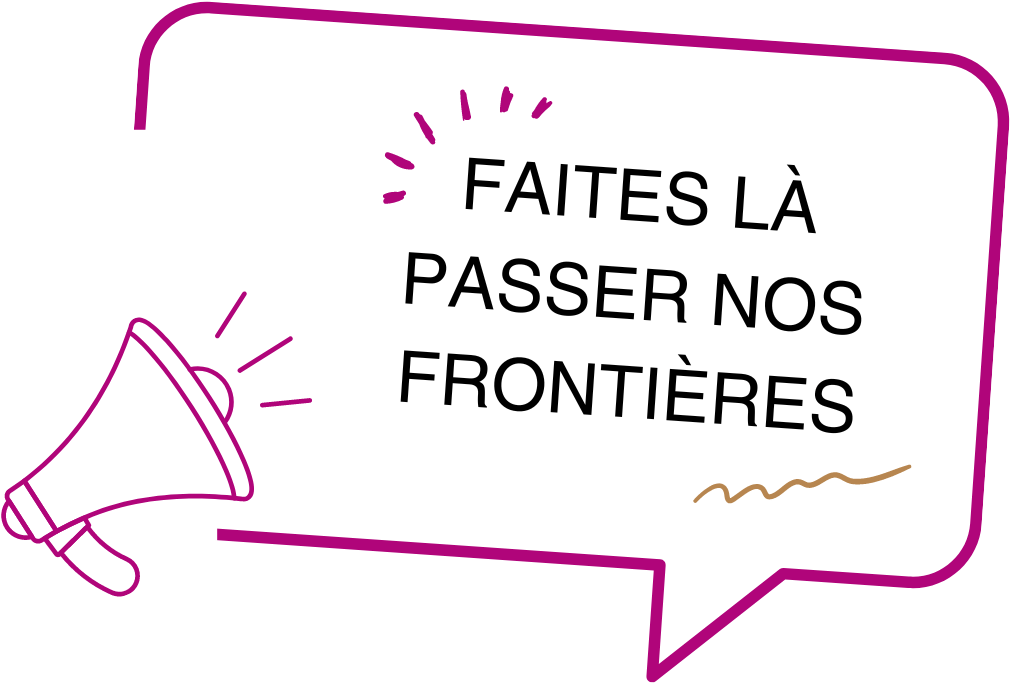 FAITES LÀ PASSER NOS FRONTIÈRES